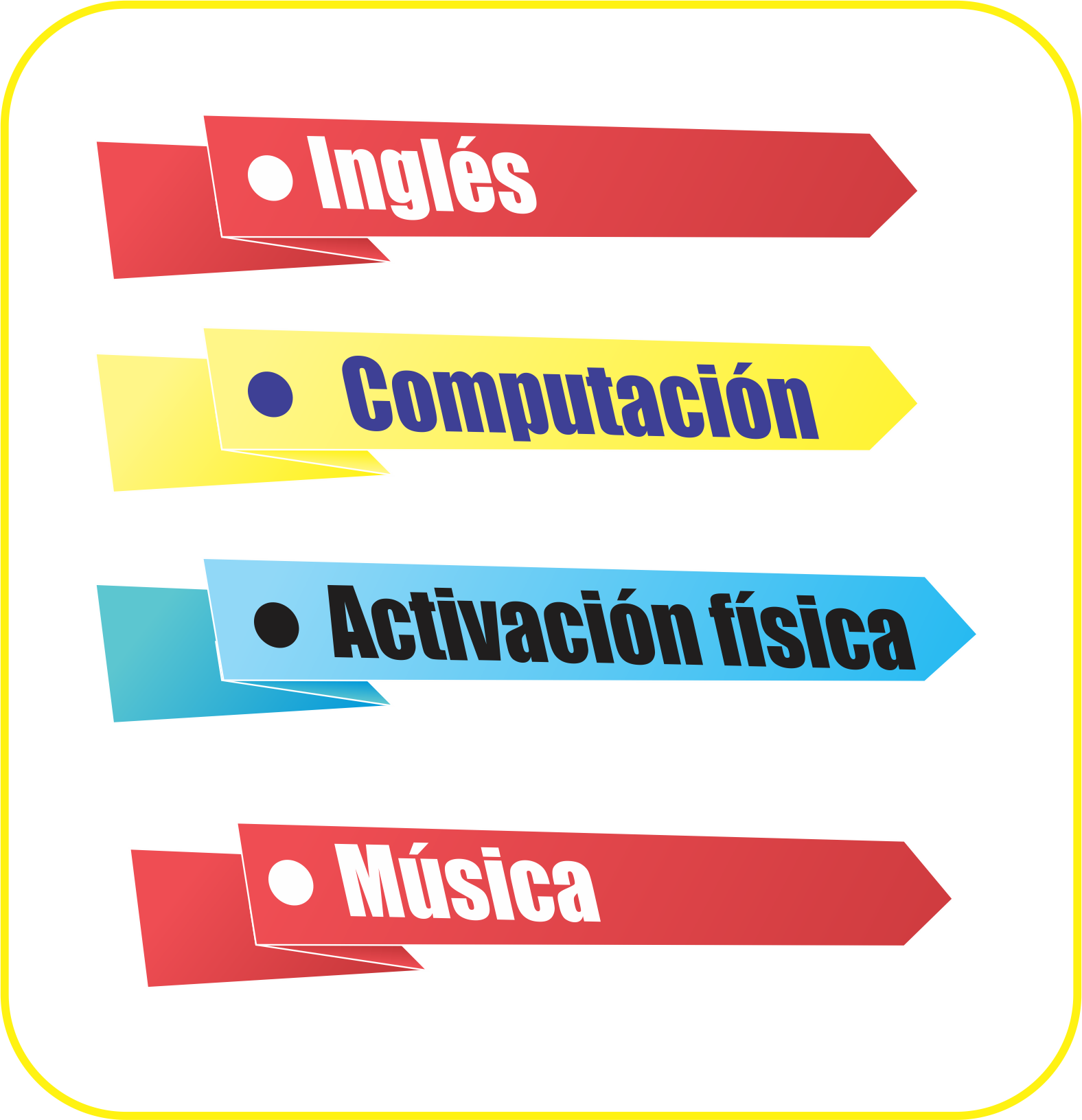 • Inglés

• Computación

• Activación física

• Música